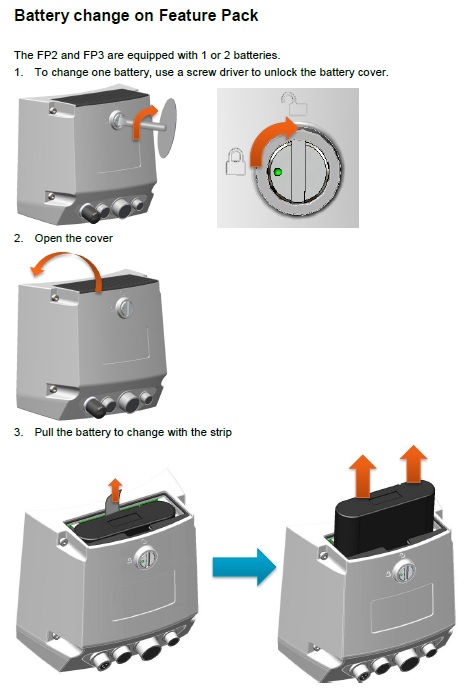 Battery change on Feature Pack

The FP2 and FP3 are equipped with 1 or 2 batteries.

1. To change one battery, use a screw driver to unlock the battery cover.

2. Open the cover

3. Pull the battery to change with the strip